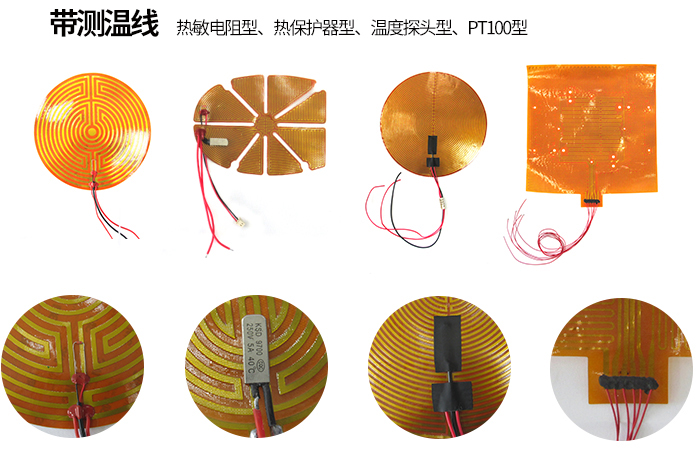 带测温线 热敏电阻型、热保护器型、温度探头型、PT100型

KSD 9700
250V 5A 40℃